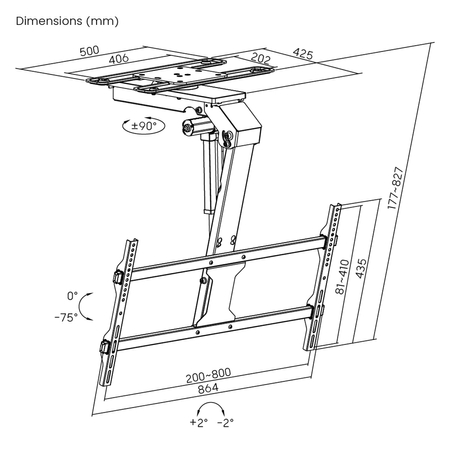 Dimensions (mm)

500
406
202
425
±90°
177~827
81~410
435
0°
-75°
200~800
864
+2°
-2°