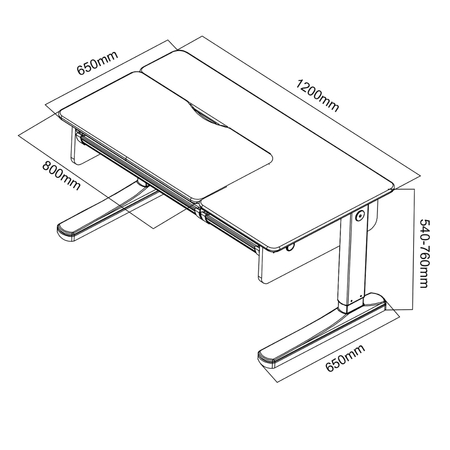 650mm
1200mm
800mm
540-760mm
650mm