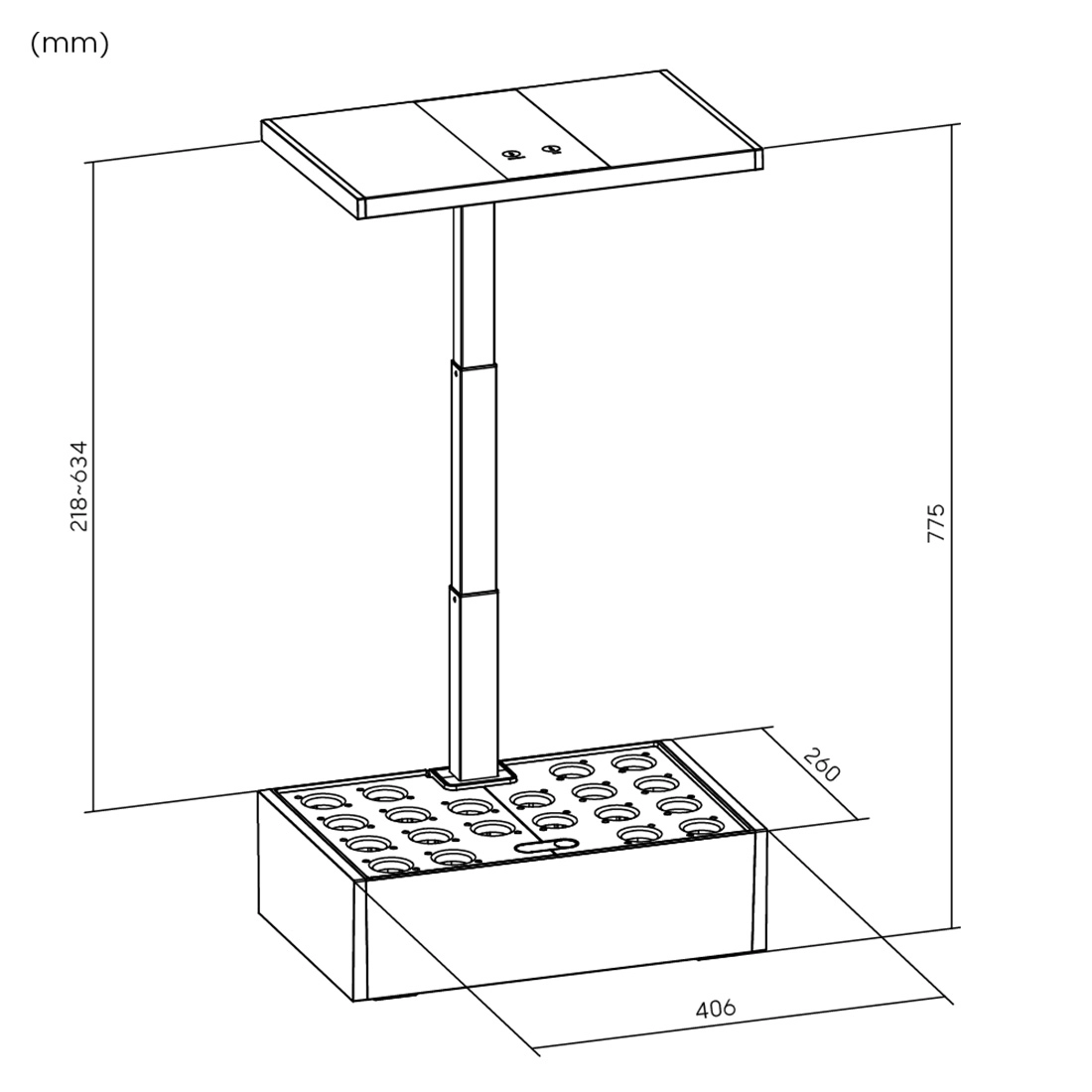 (mm)

218~634

775

260

406