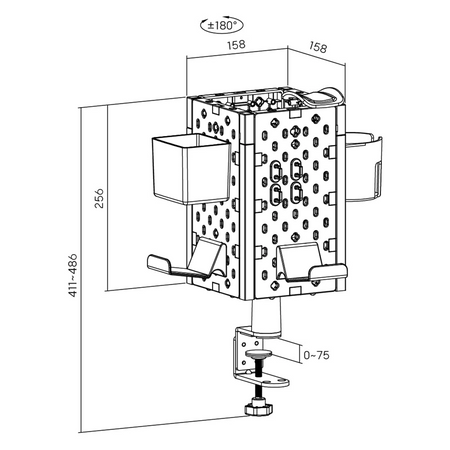 ±180°
158
158
256
411~486
0~75