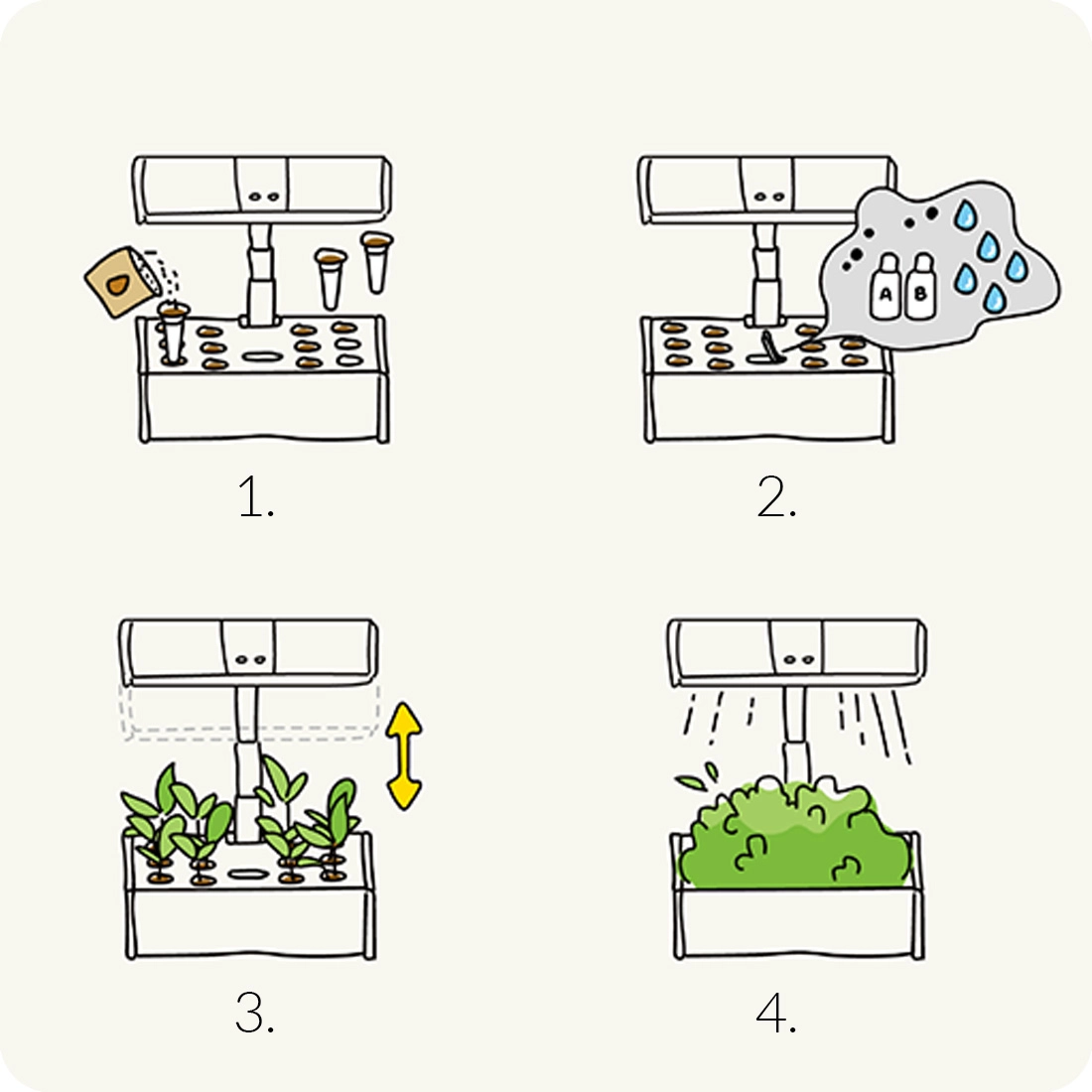 1.

A B

2.

3.

4.