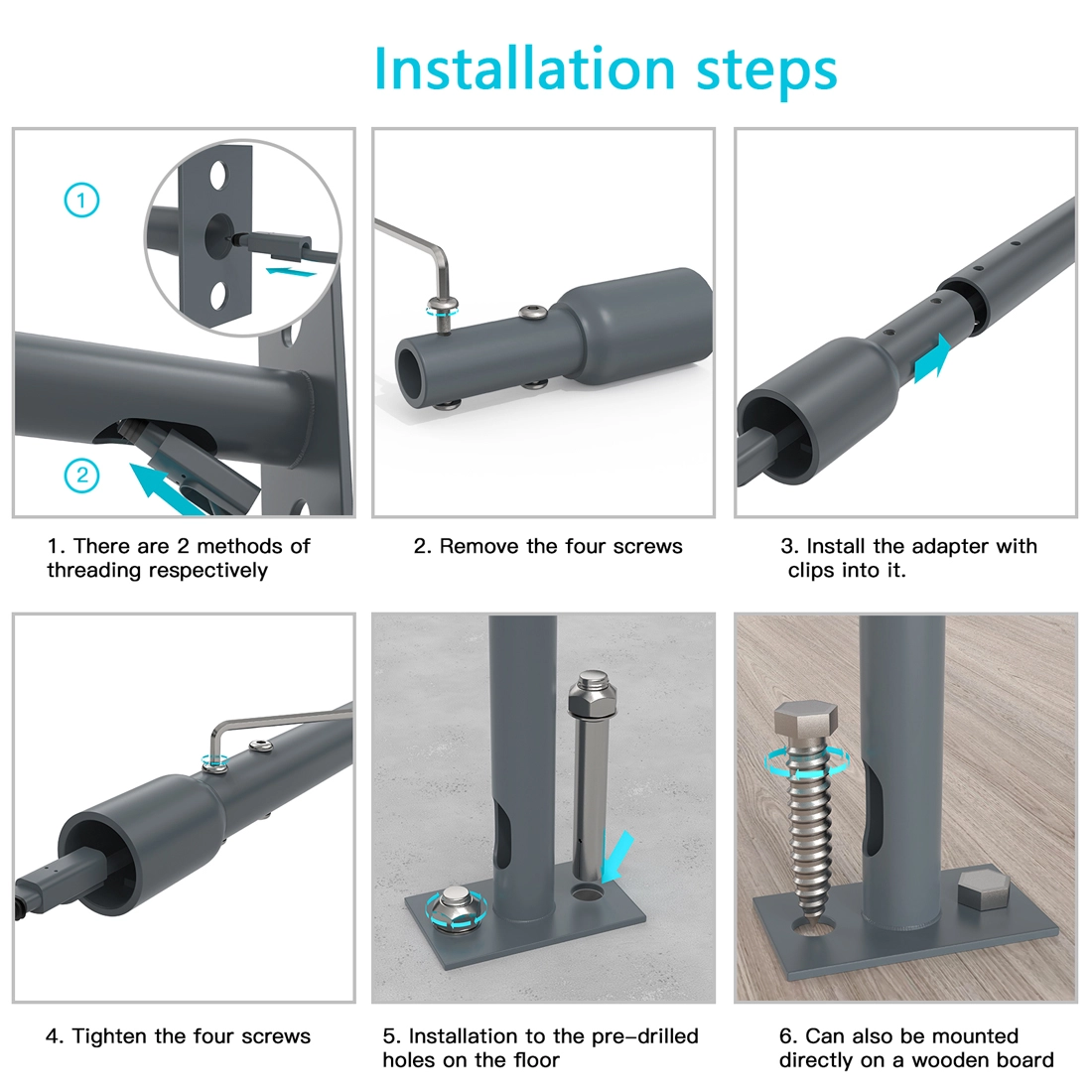 Installation steps

1

2

1. There are 2 methods of threading respectively

2. Remove the four screws

3. Install the adapter with clips into it.

4. Tighten the four screws

5. Installation to the pre-drilled holes on the floor

6. Can also be mounted directly on a wooden board