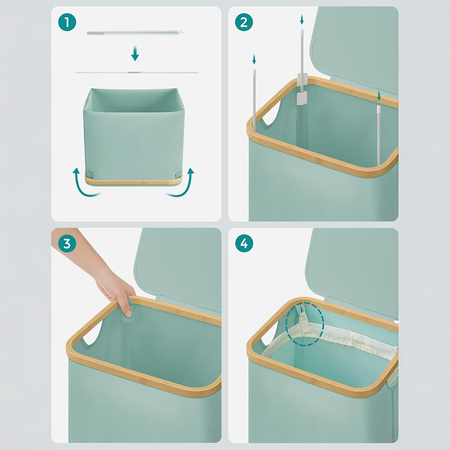 1

2

3

4