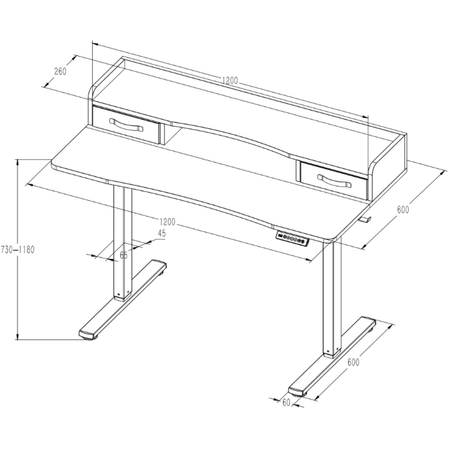 260
1200
600
1200
45
65
730–1180
600
60