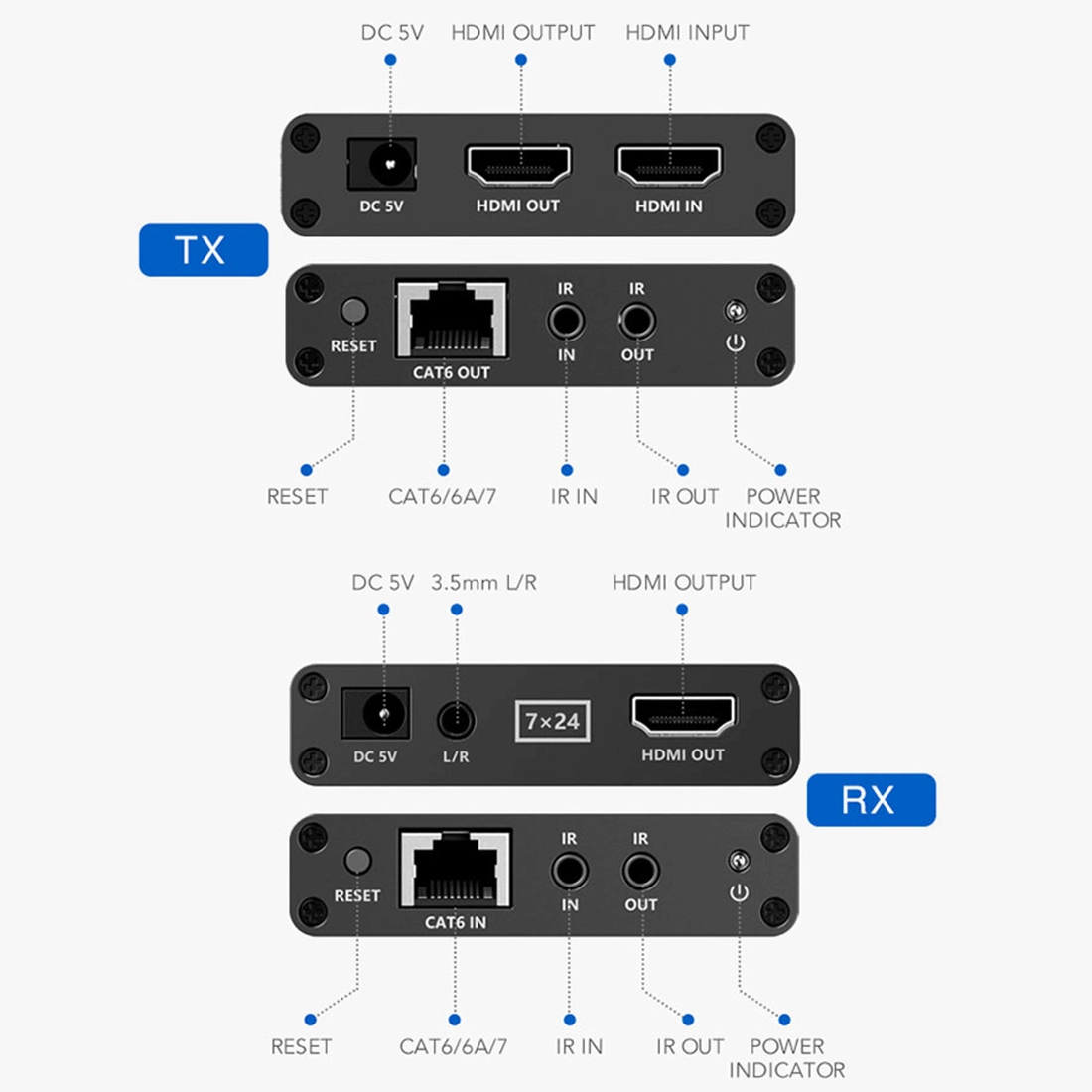 DC 5V HDMI OUTPUT HDMI INPUT

DC 5V HDMI OUT HDMI IN

TX

RESET CAT6 OUT IR IN IR OUT

RESET CAT6/6A/7 IR IN IR OUT POWER INDICATOR

DC 5V 3.5mm L/R HDMI OUTPUT

DC 5V L/R 7×24 HDMI OUT

RX

RESET CAT6 IN IR IN IR OUT

RESET CAT6/6A/7 IR IN IR OUT POWER INDICATOR