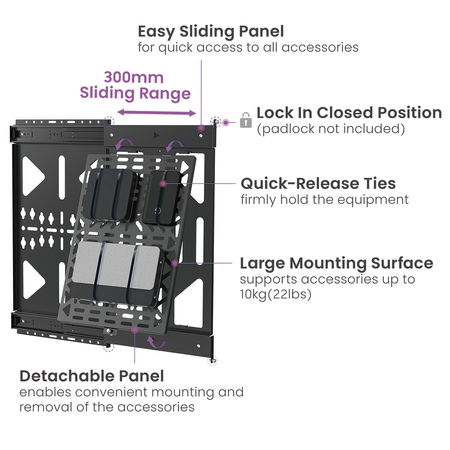 Easy Sliding Panel
for quick access to all accessories

300mm
Sliding Range

Lock In Closed Position
(padlock not included)

Quick-Release Ties
firmly hold the equipment

Large Mounting Surface
supports accessories up to 10kg(22lbs)

Detachable Panel
enables convenient mounting and removal of the accessories