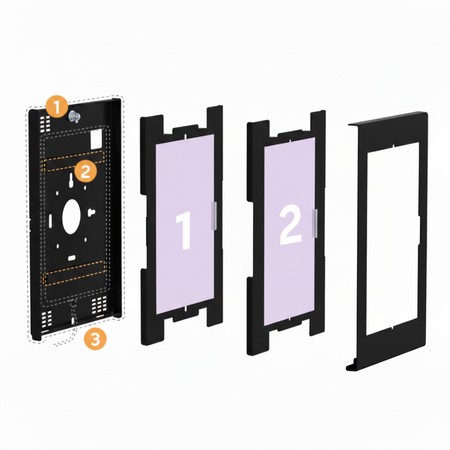 1
2
3
1
2