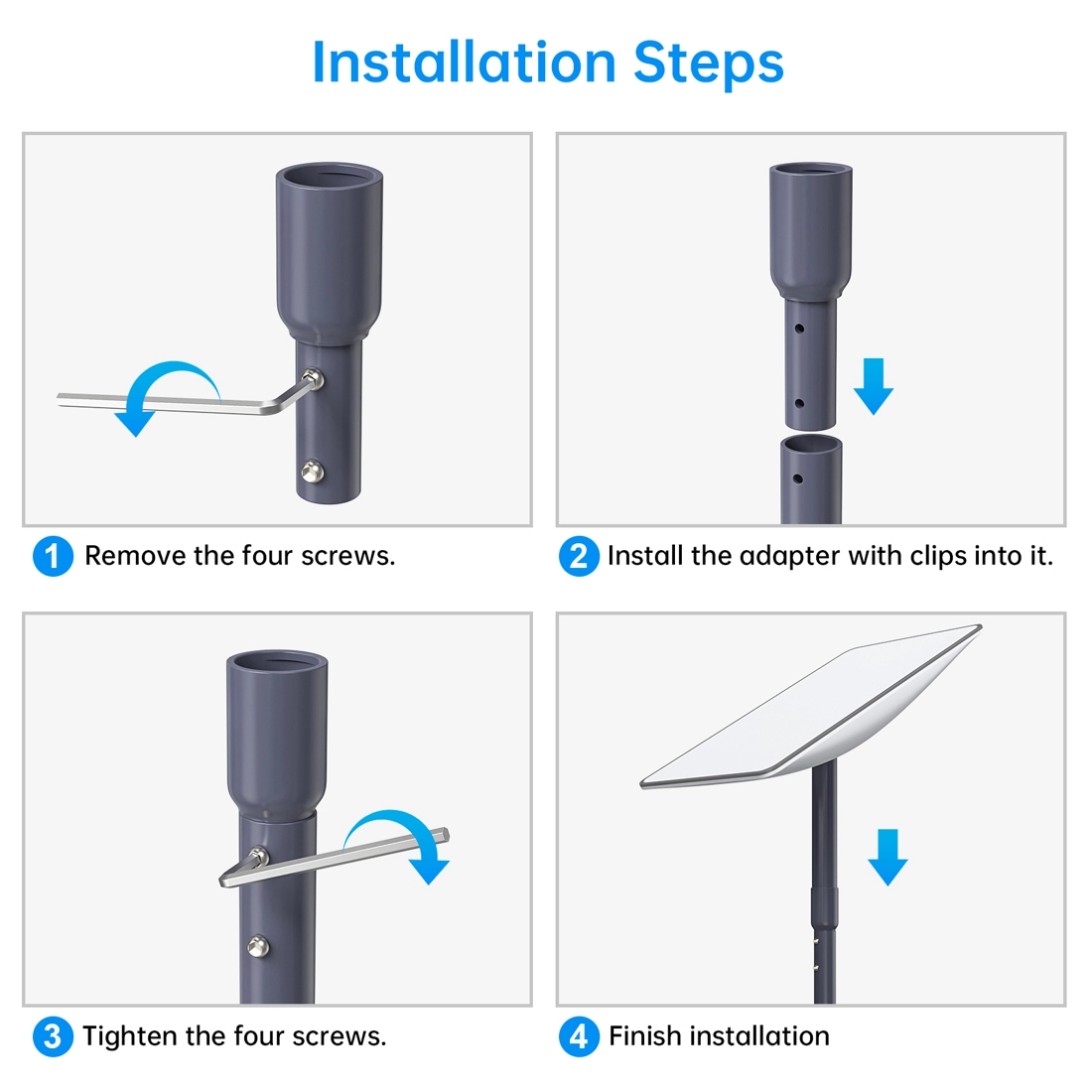 Installation Steps

1 Remove the four screws.

2 Install the adapter with clips into it.

3 Tighten the four screws.

4 Finish installation