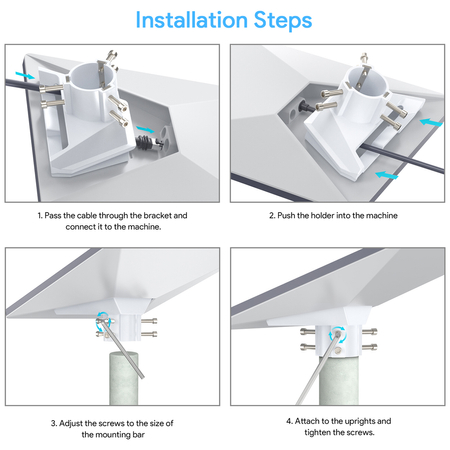 Installation Steps

1. Pass the cable through the bracket and connect it to the machine.

2. Push the holder into the machine

3. Adjust the screws to the size of the mounting bar

4. Attach to the uprights and tighten the screws.