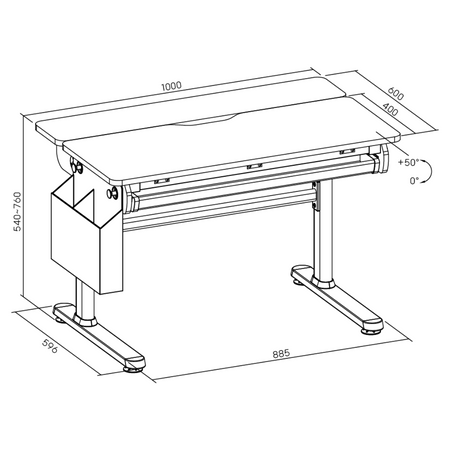 1000

600

400

+50°

0°

540~760

596

885