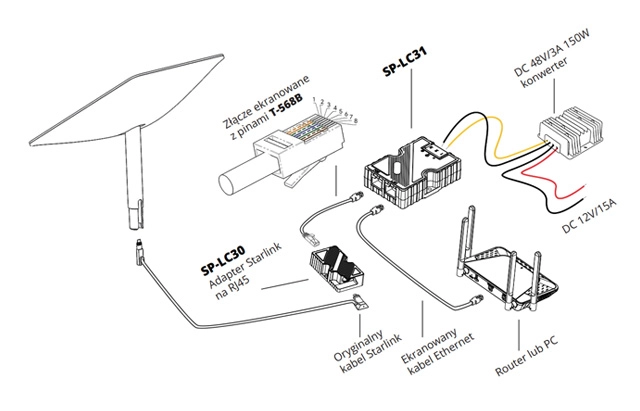 Złącze ekranowane z pinami T-568B

1 2 3 4 5 6 7 8

SP-LC31

DC 48V/3A 150W konwerter

DC 12V/15A

SP-LC30
Adapter Starlink na RJ45

Oryginalny kabel Starlink

Ekranowany kabel Ethernet

Router lub PC