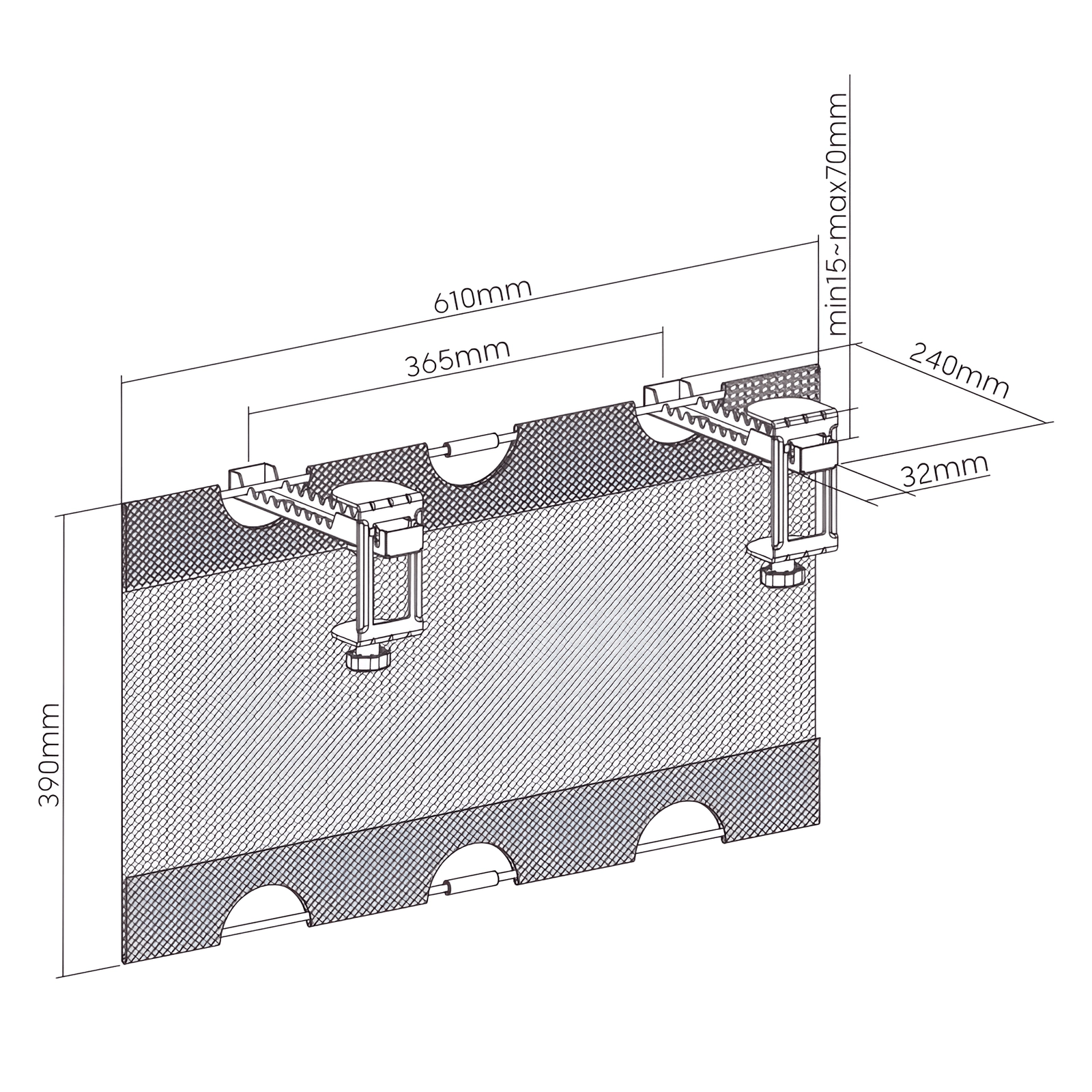 min15~max70mm

610mm

365mm

240mm

32mm

390mm