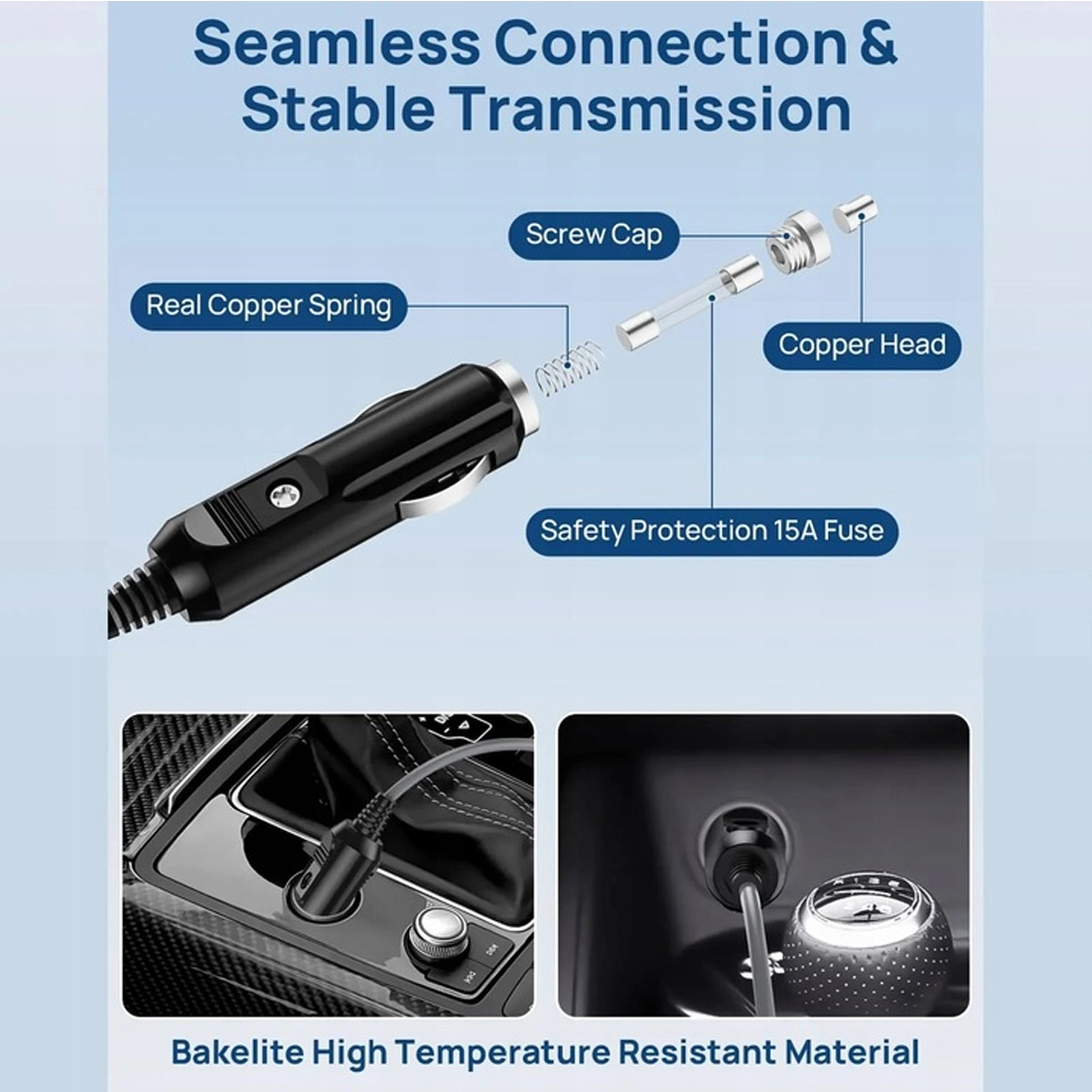 Seamless Connection & Stable Transmission

Screw Cap

Real Copper Spring

Copper Head

Safety Protection 15A Fuse

Bakelite High Temperature Resistant Material