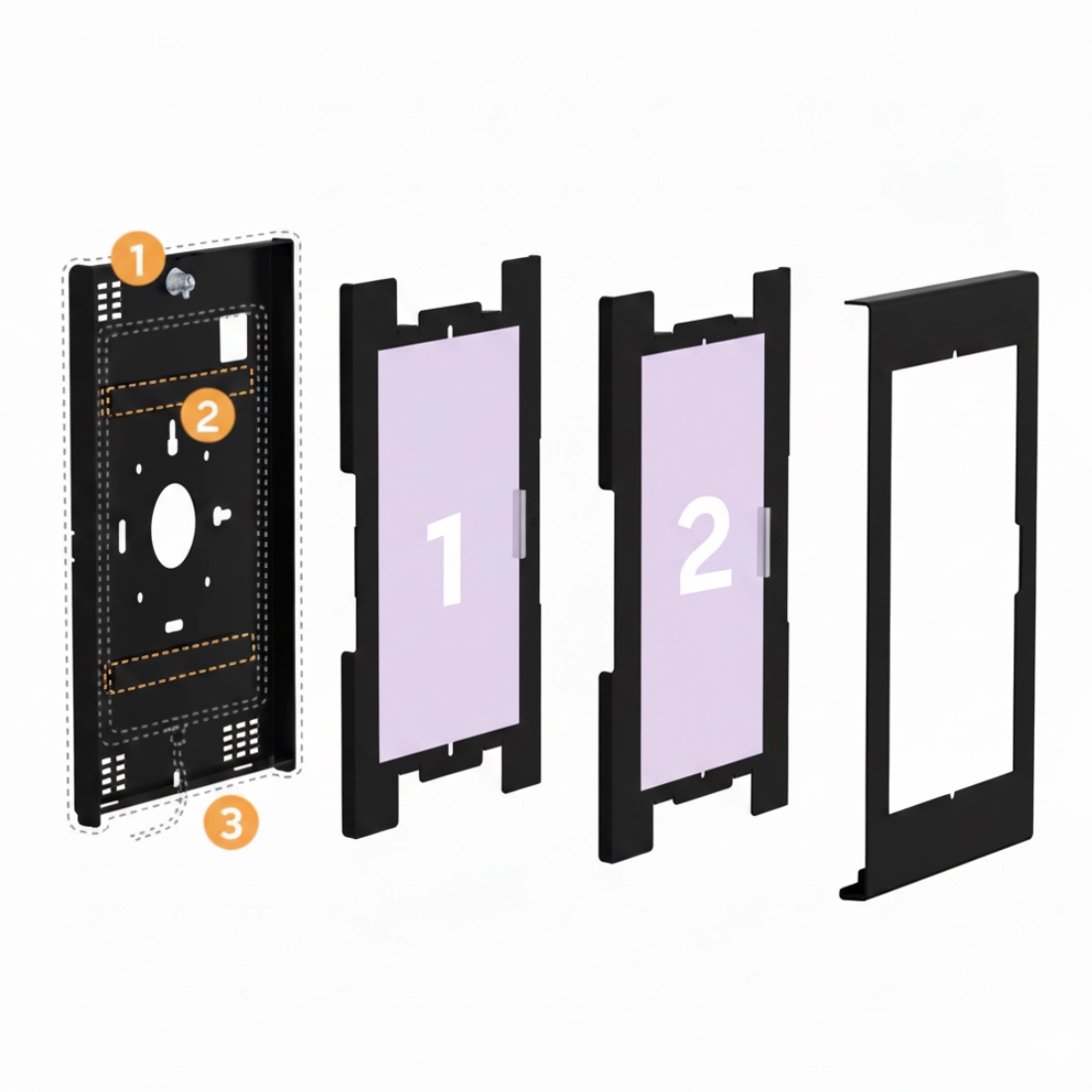 1
2
3
1
2