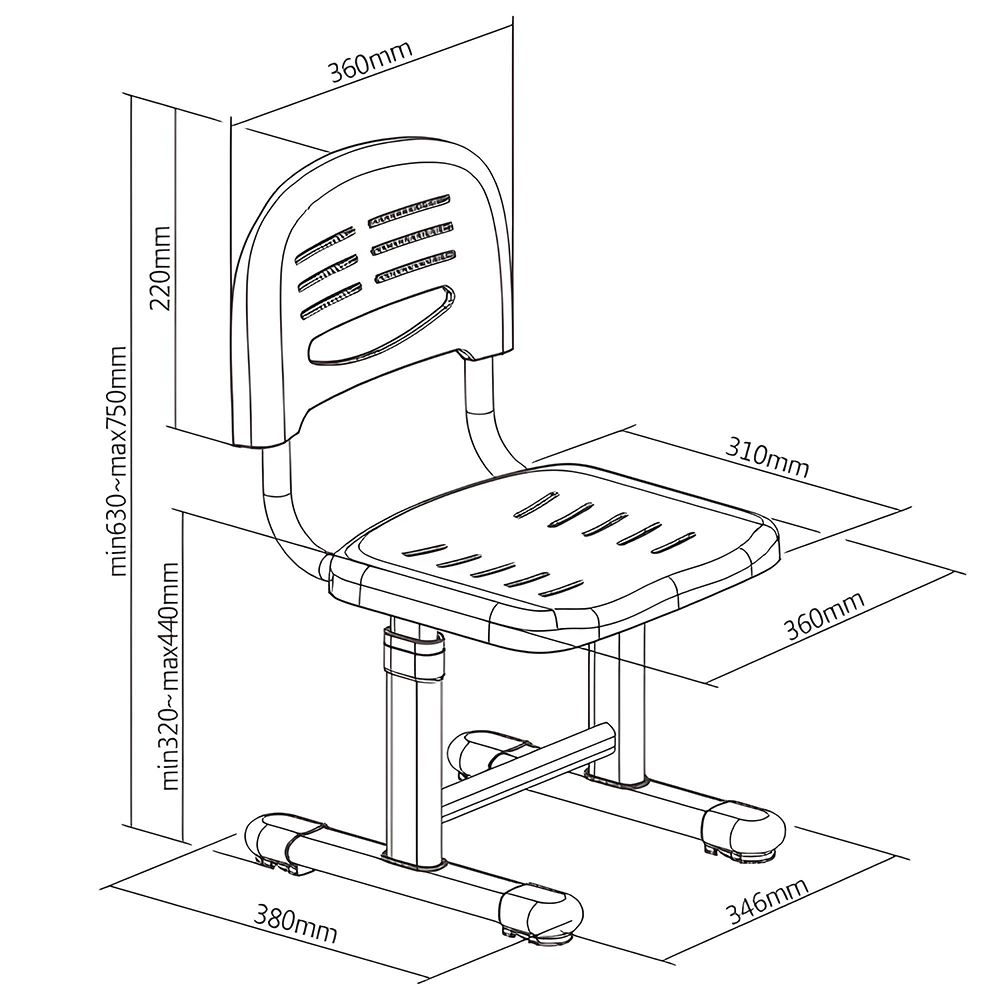 360mm
220mm
min630~max750mm
310mm
360mm
min320~max440mm
380mm
346mm