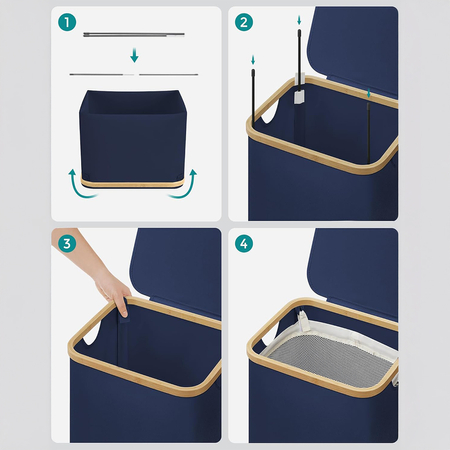 1

2

3

4