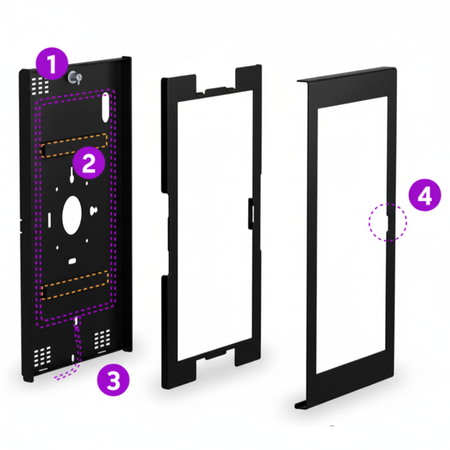 1

2

3

4