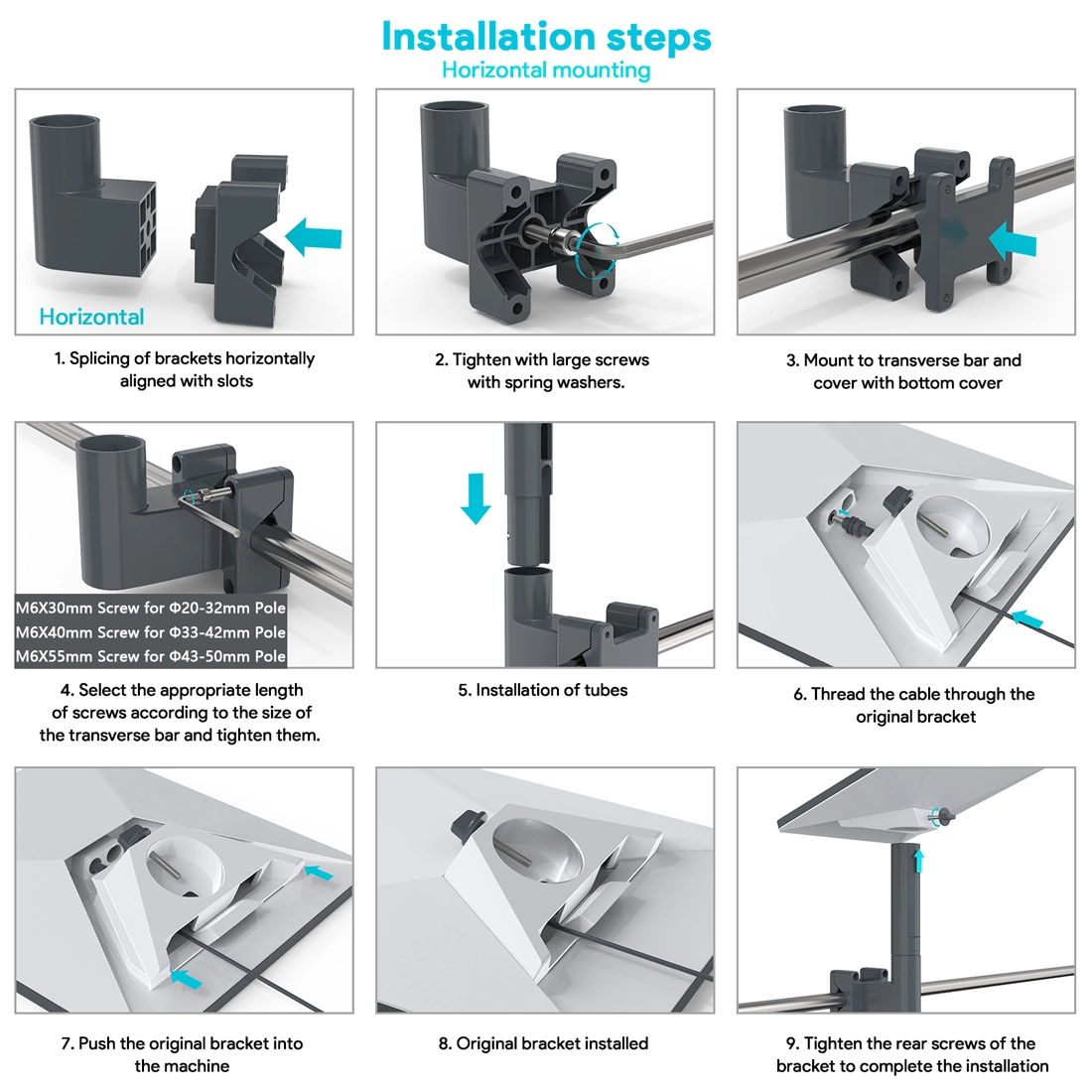 Installation steps
Horizontal mounting

Horizontal

1. Splicing of brackets horizontally aligned with slots

2. Tighten with large screws with spring washers.

3. Mount to transverse bar and cover with bottom cover

M6X30mm Screw for Φ20-32mm Pole
M6X40mm Screw for Φ33-42mm Pole
M6X55mm Screw for Φ43-50mm Pole

4. Select the appropriate length of screws according to the size of the transverse bar and tighten them.

5. Installation of tubes

6. Thread the cable through the original bracket

7. Push the original bracket into the machine

8. Original bracket installed

9. Tighten the rear screws of the bracket to complete the installation