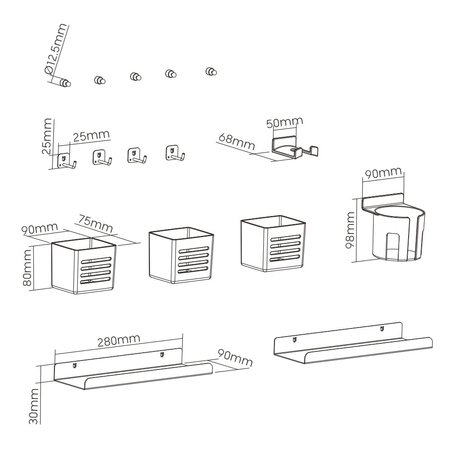 Ø12.5mm

25mm
25mm

50mm
68mm

90mm
98mm

90mm
75mm
80mm

280mm
90mm
30mm