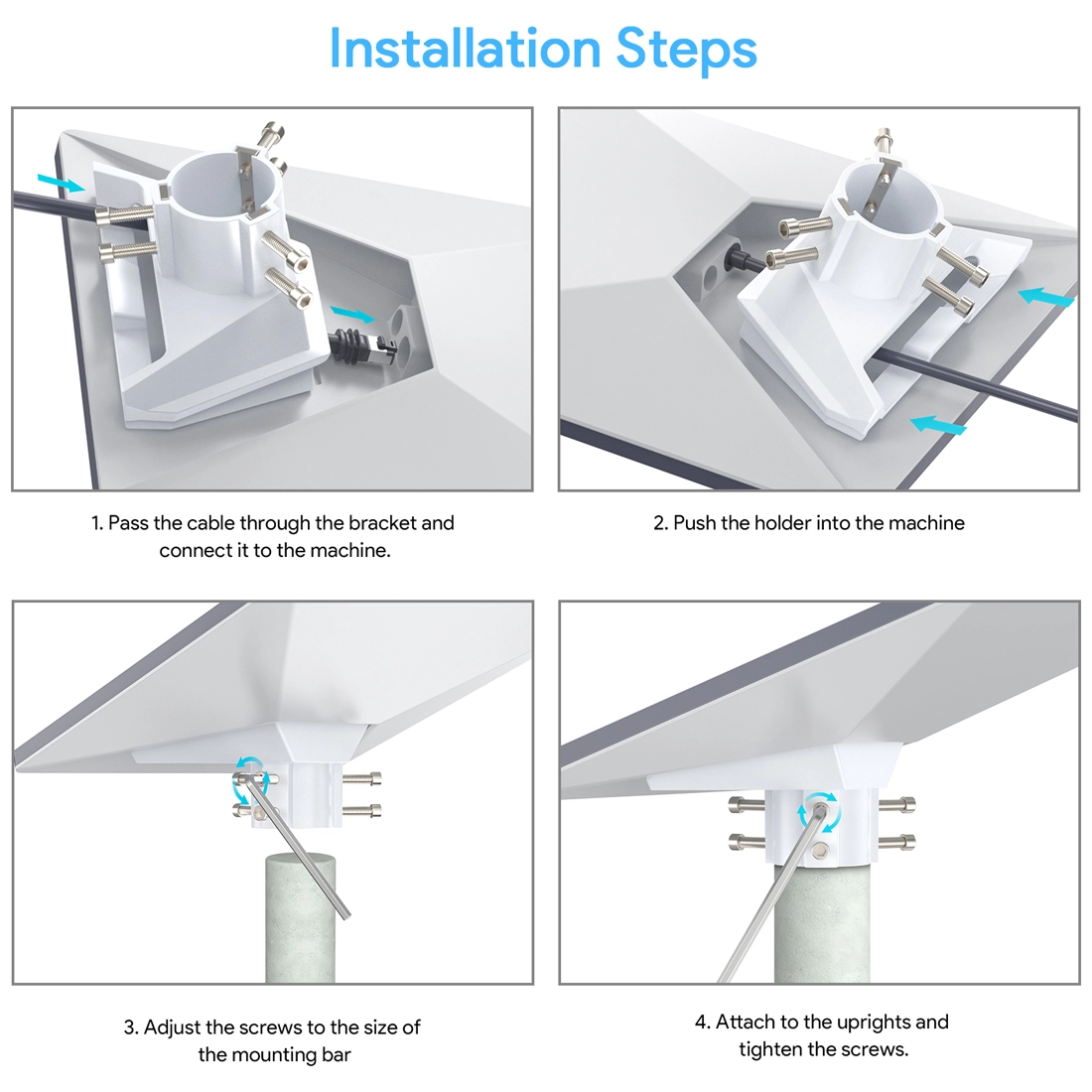 Installation Steps

1. Pass the cable through the bracket and connect it to the machine.

2. Push the holder into the machine

3. Adjust the screws to the size of the mounting bar

4. Attach to the uprights and tighten the screws.