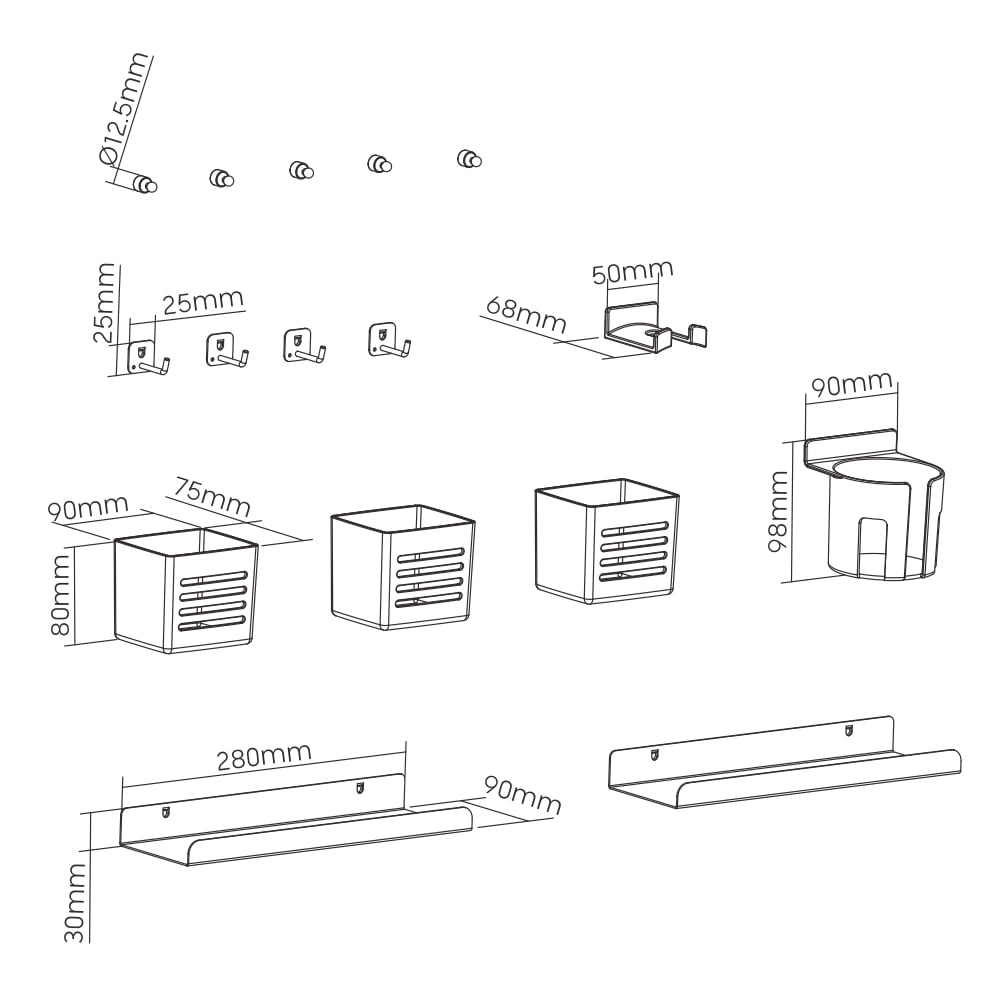 Ø12.5mm

25mm
25mm

50mm
68mm

90mm
98mm

90mm
75mm
80mm

280mm
90mm
30mm