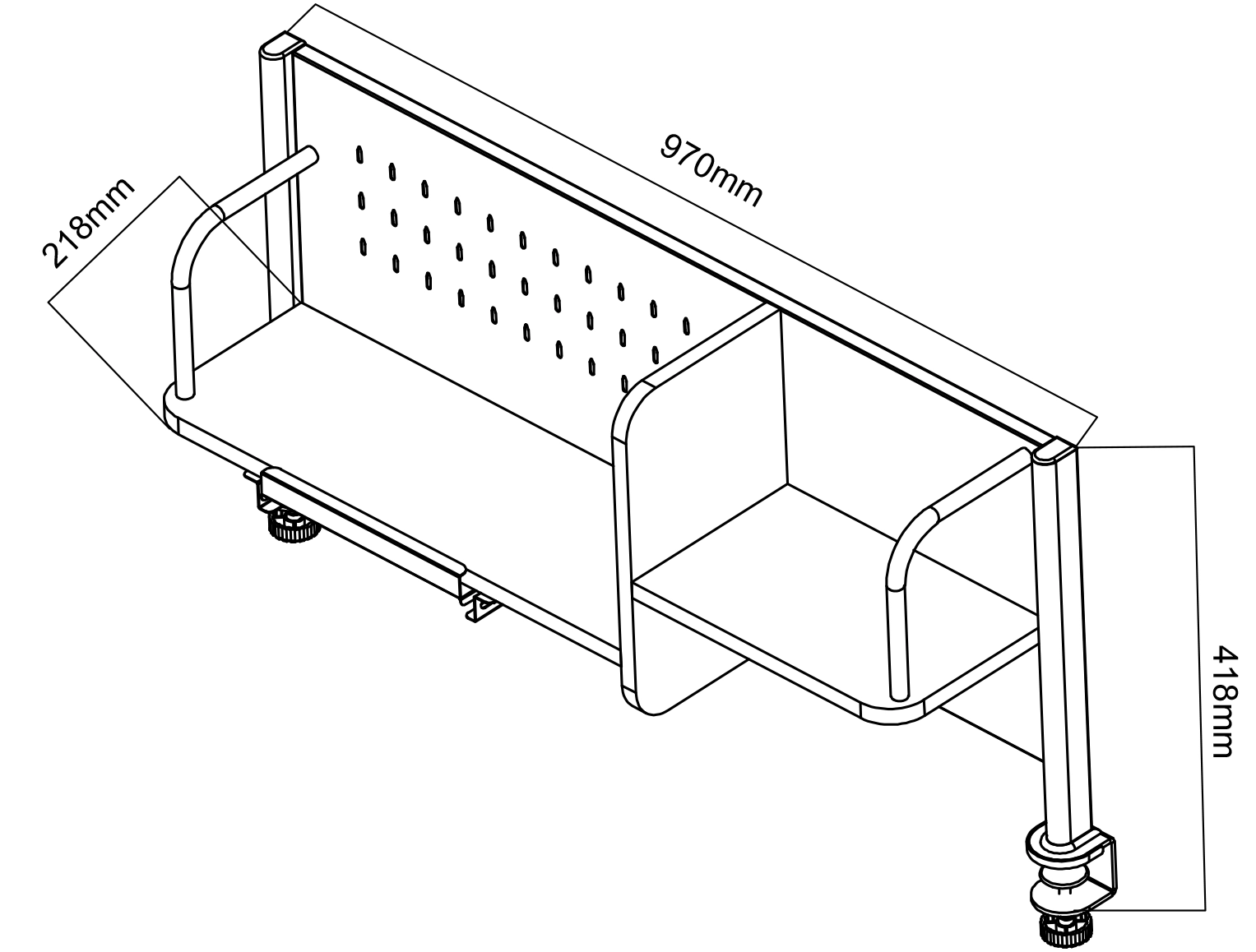 218mm

970mm

418mm