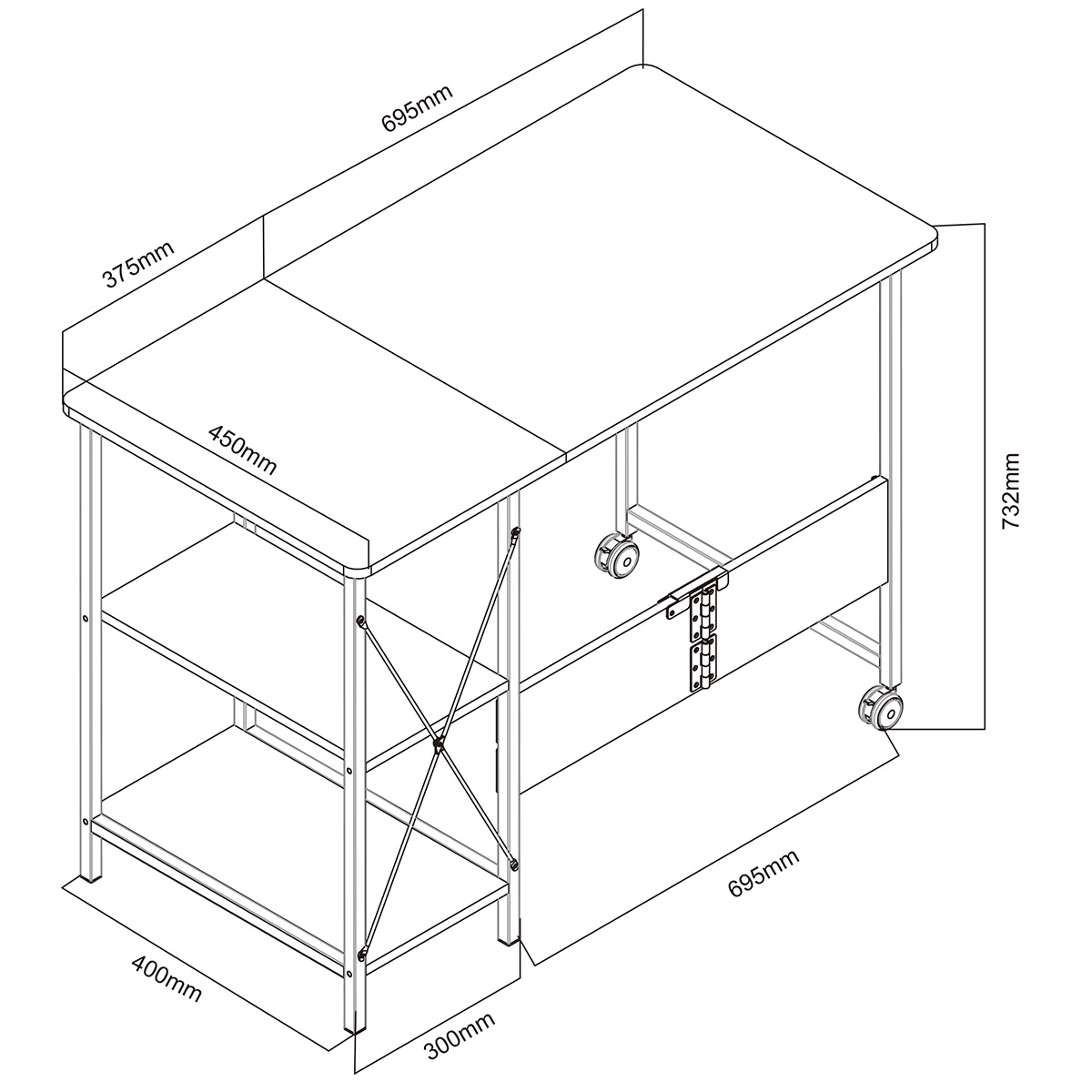 695mm

375mm

450mm

732mm

695mm

400mm

300mm