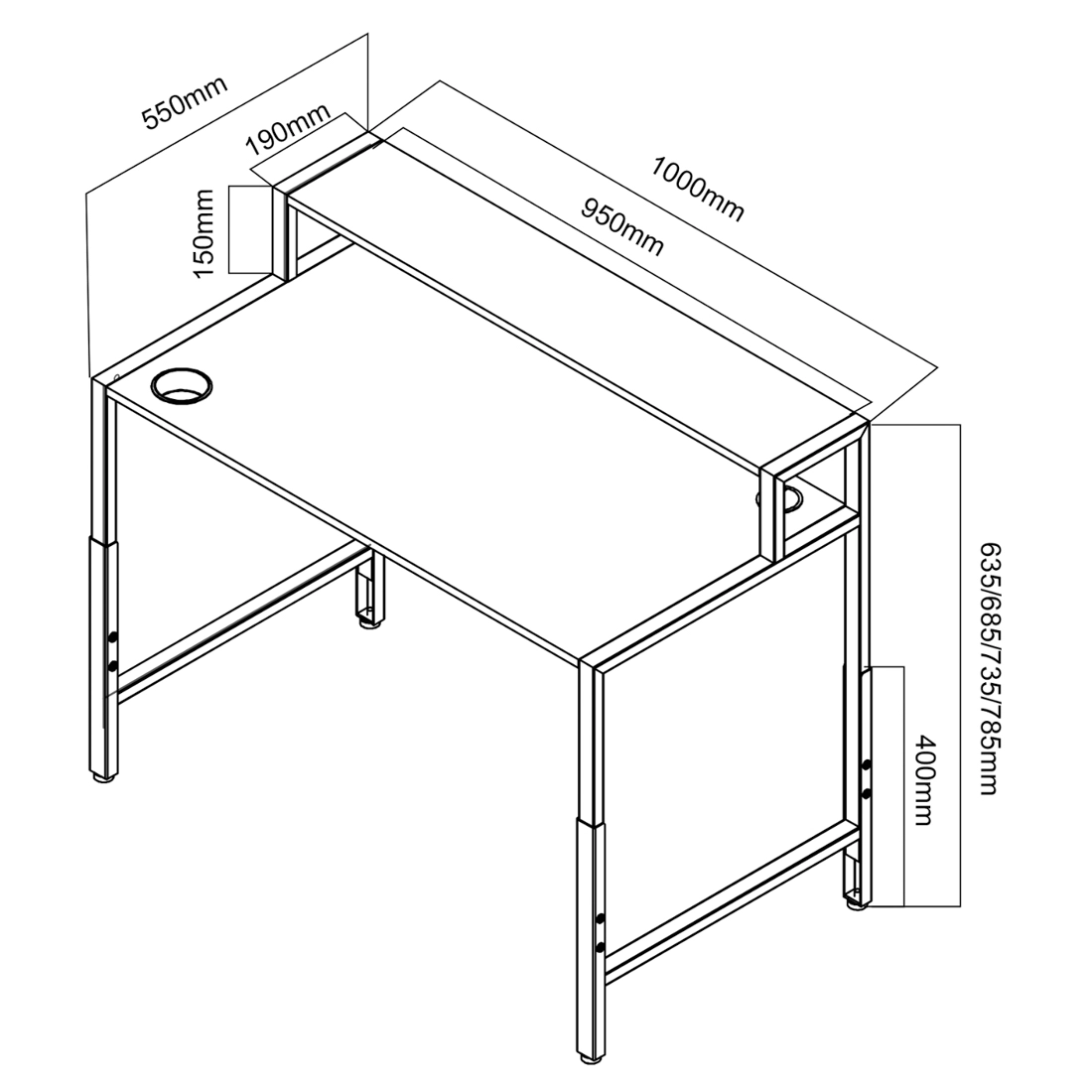 550mm
190mm
150mm
1000mm
950mm
635/685/735/785mm
400mm